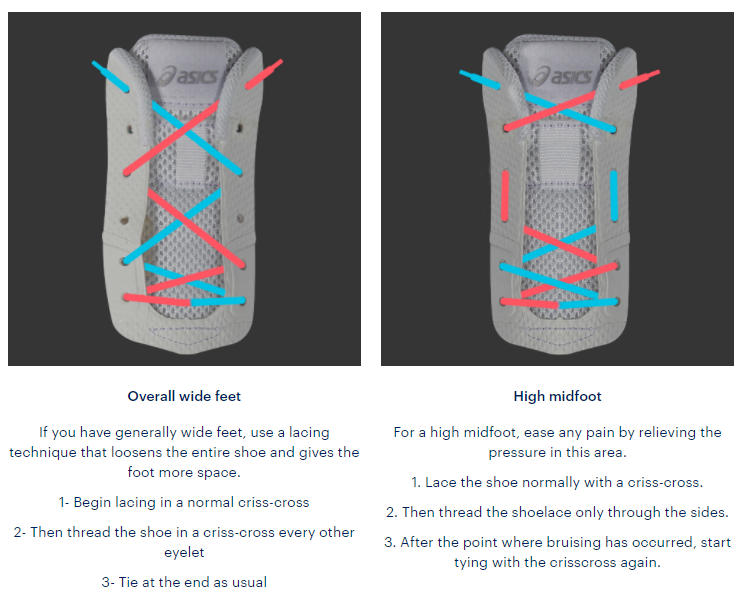 asics

Overall wide feet

If you have generally wide feet, use a lacing technique that loosens the entire shoe and gives the foot more space.

1- Begin lacing in a normal criss-cross

2- Then thread the shoe in a criss-cross every other eyelet

3- Tie at the end as usual

asics

High midfoot

For a high midfoot, ease any pain by relieving the pressure in this area.

1. Lace the shoe normally with a criss-cross.

2. Then thread the shoelace only through the sides.

3. After the point where bruising has occurred, start tying with the crisscross again.